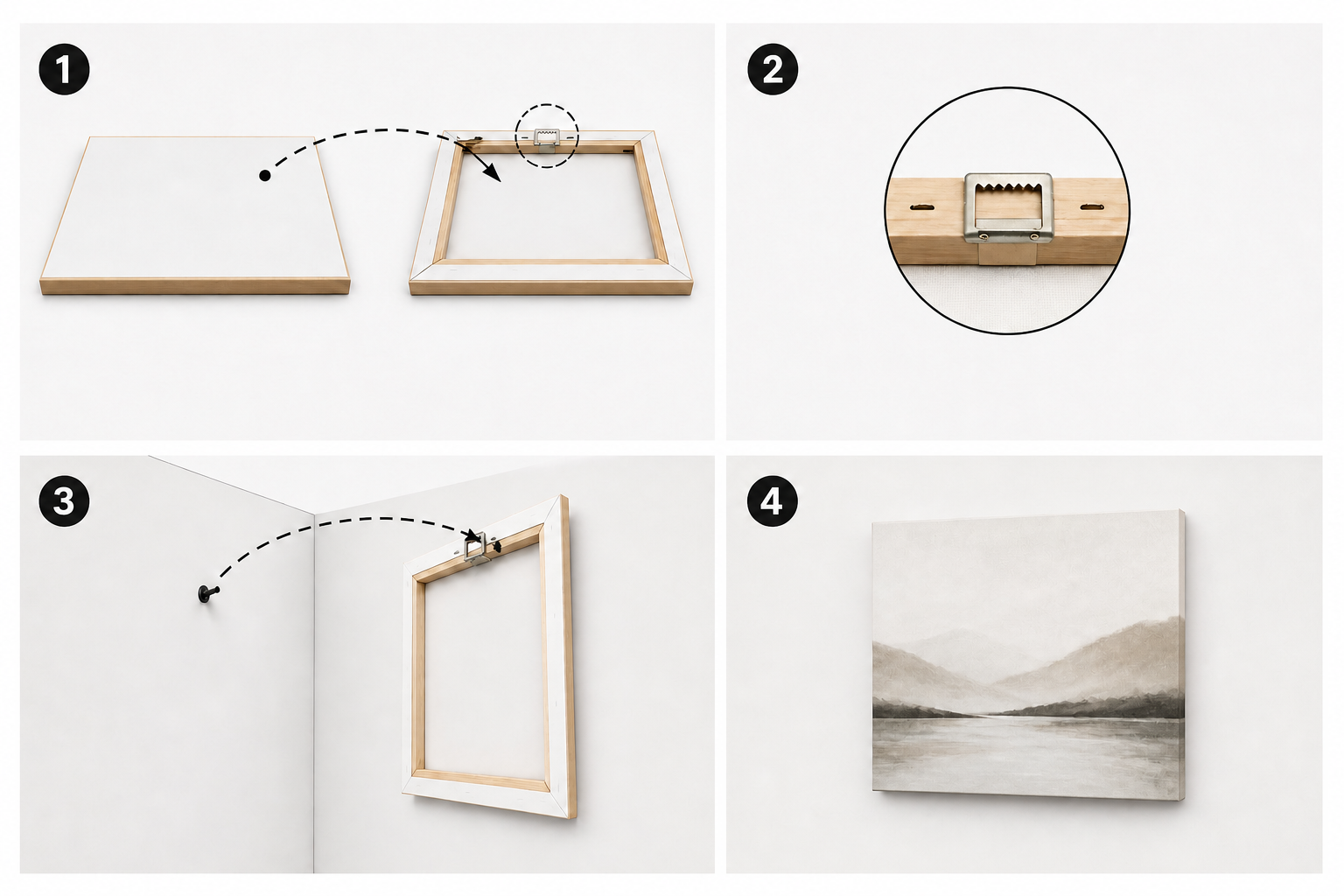 1

2

3

4